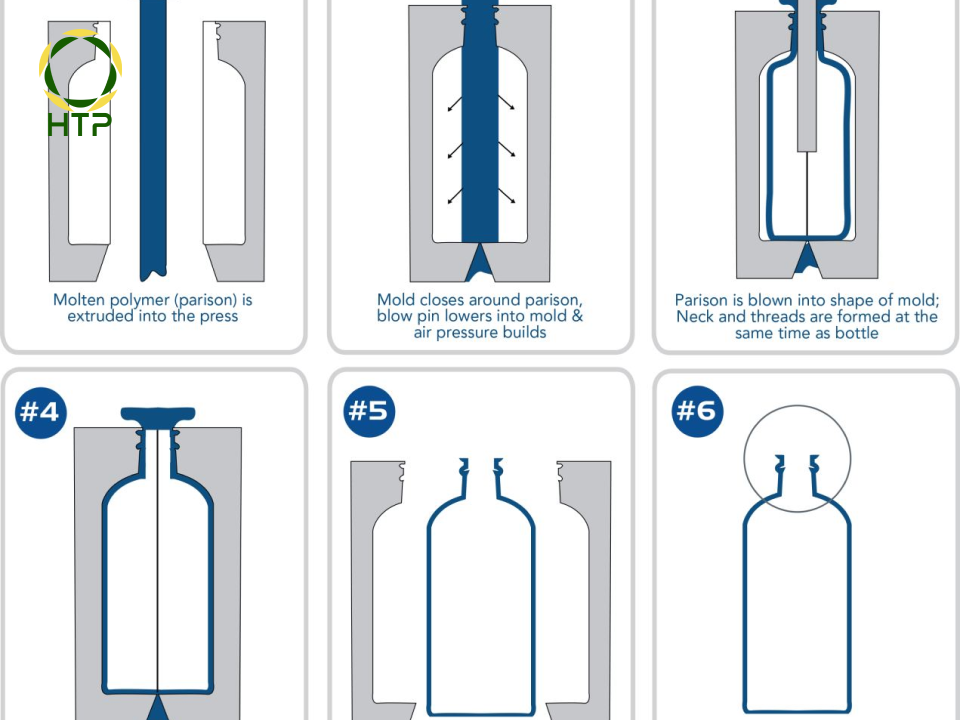 HTP

Molten polymer (parison) is extruded into the press

Mold closes around parison, blow pin lowers into mold & air pressure builds

Parison is blown into shape of mold; Neck and threads are formed at the same time as bottle

#4

#5

#6